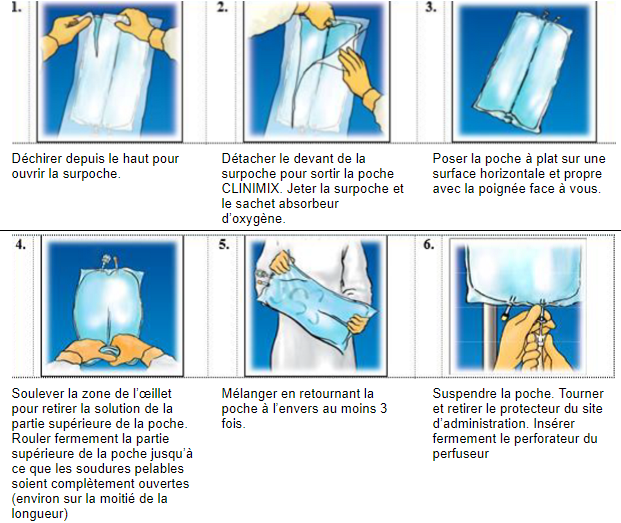 1.

Déchirer depuis le haut pour ouvrir la surpoche.

2.

Détacher le devant de la surpoche pour sortir la poche CLINIMIX. Jeter la surpoche et le sachet absorbeur d'oxygène.

3.

Poser la poche à plat sur une surface horizontale et propre avec la poignée face à vous.

4.

Soulever la zone de l'œillet pour retirer la solution de la partie supérieure de la poche. Rouler fermement la partie supérieure de la poche jusqu'à ce que les soudures pelables soient complètement ouvertes (environ sur la moitié de la longueur)

5.

Mélanger en retournant la poche à l'envers au moins 3 fois.

6.

Suspendre la poche. Tourner et retirer le protecteur du site d'administration. Insérer fermement le perforateur du perfuseur