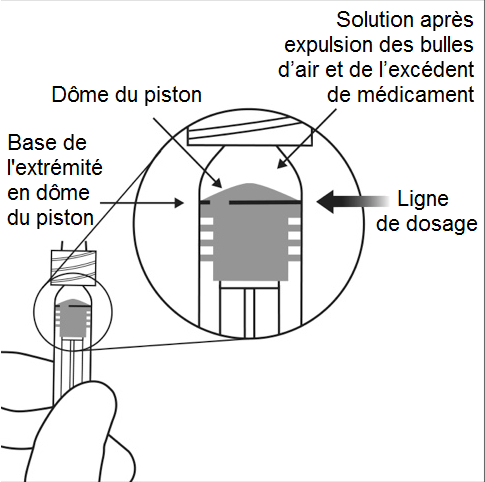 Solution après expulsion des bulles d’air et de l’excédent de médicament

Dôme du piston

Base de l'extrémité en dôme du piston

Ligne de dosage