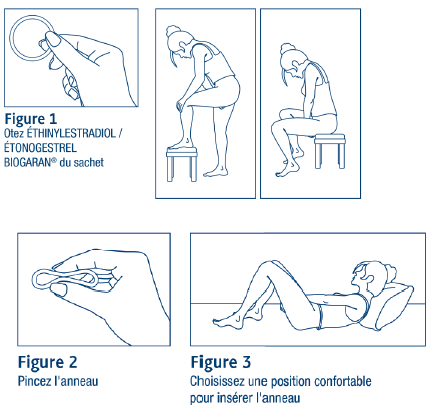 Figure 1
Otez ÉTHINYLESTRADIOL / ÉTONOGESTREL BIOGARAN® du sachet

Figure 2
Pincez l'anneau

Figure 3
Choisissez une position confortable pour insérer l'anneau