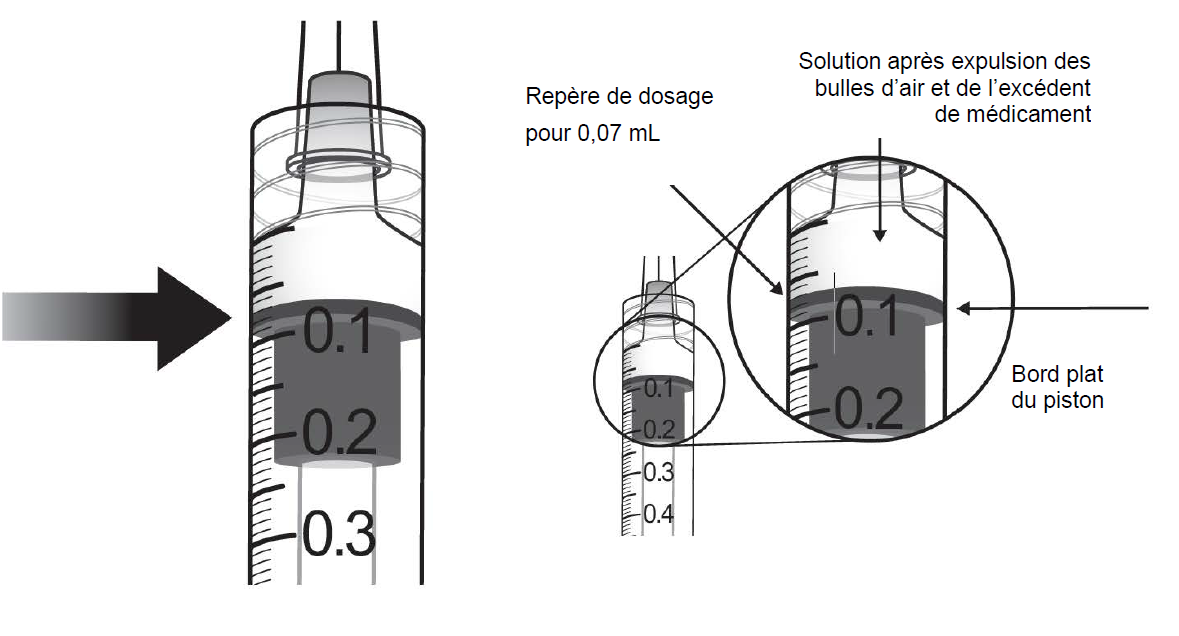 0.1
0.2
0.3

Repère de dosage pour 0,07 mL

Solution après expulsion des bulles d'air et de l'excédent de médicament

0.1
0.2
0.3
0.4

0.1
0.2

Bord plat du piston